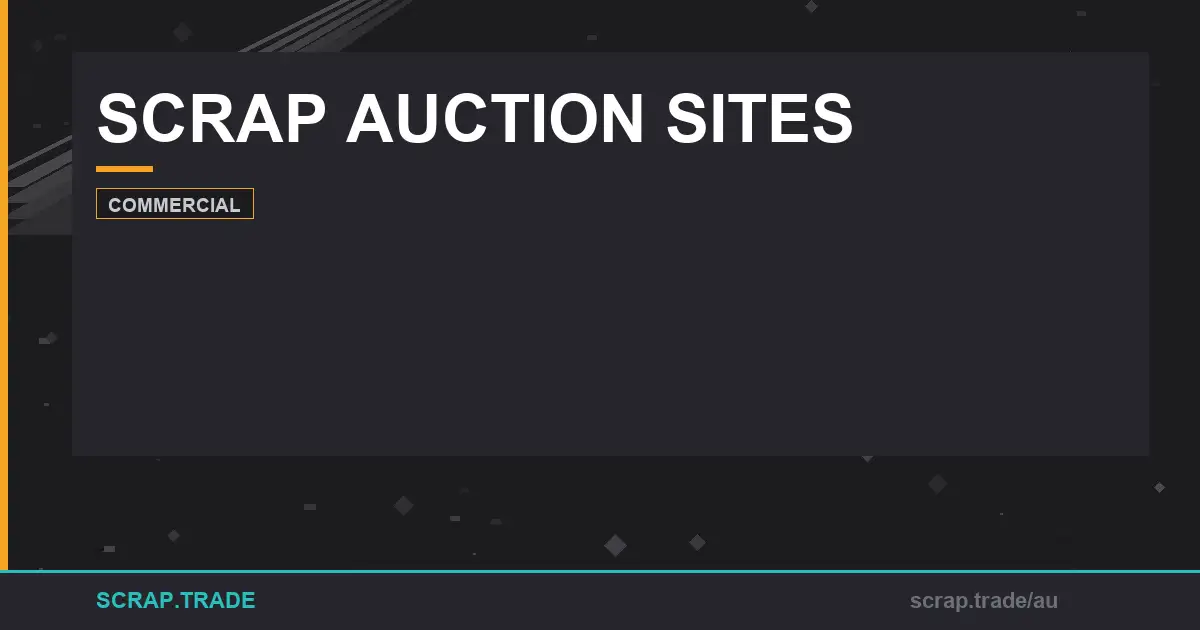 SCRAP AUCTION SITES

COMMERCIAL

SCRAP.TRADE

scrap.trade/au