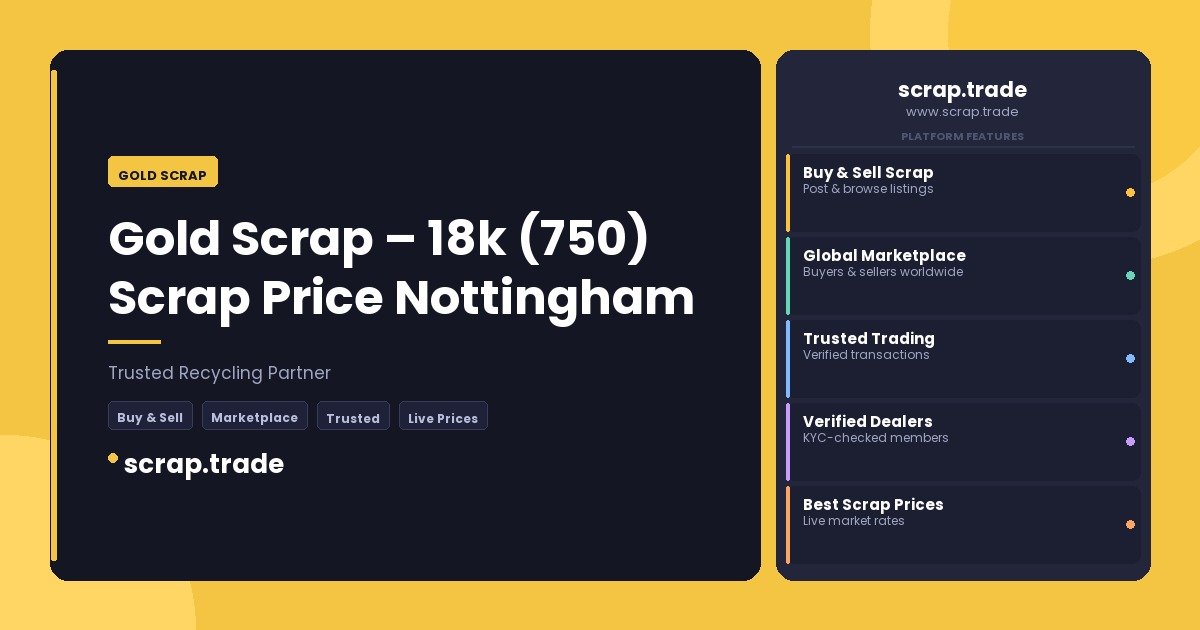 GOLD SCRAP

Gold Scrap – 18k (750) Scrap Price Nottingham

Trusted Recycling Partner

Buy & Sell
Marketplace
Trusted
Live Prices

scrap.trade

scrap.trade
www.scrap.trade

PLATFORM FEATURES

Buy & Sell Scrap
Post & browse listings

Global Marketplace
Buyers & sellers worldwide

Trusted Trading
Verified transactions

Verified Dealers
KYC-checked members

Best Scrap Prices
Live market rates